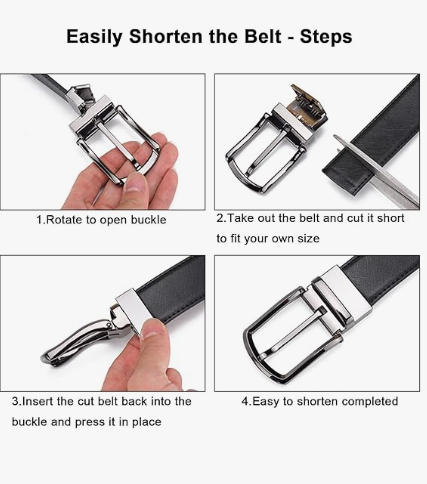 Easily Shorten the Belt - Steps

1.Rotate to open buckle

2.Take out the belt and cut it short to fit your own size

3.Insert the cut belt back into the buckle and press it in place

4.Easy to shorten completed